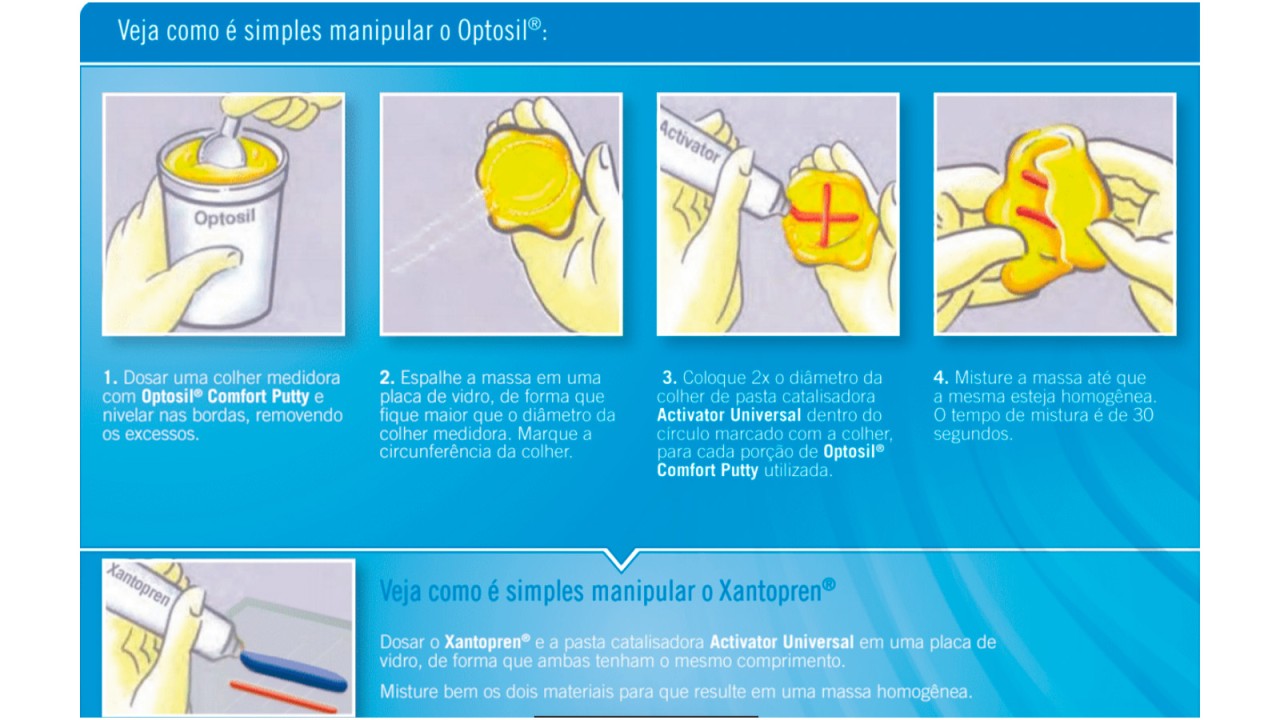 Veja como é simples manipular o Optosil®:

Optosil

Activator

1. Dosar uma colher medidora com Optosil® Comfort Putty e nivelar nas bordas, removendo os excessos.

2. Espalhe a massa em uma placa de vidro, de forma que fique maior que o diâmetro da colher medidora. Marque a circunferência da colher.

3. Coloque 2x o diâmetro da colher de pasta catalisadora Activator Universal dentro do circulo marcado com a colher, para cada porção de Optosil® Comfort Putty utilizada.

4. Misture a massa até que a mesma esteja homogênea. O tempo de mistura é de 30 segundos.

Xantopren

Veja como é simples manipular o Xantopren®

Dosar o Xantopren® e a pasta catalisadora Activator Universal em uma placa de vidro, de forma que ambas tenham o mesmo comprimento.

Misture bem os dois materiais para que resulte em uma massa homogênea.